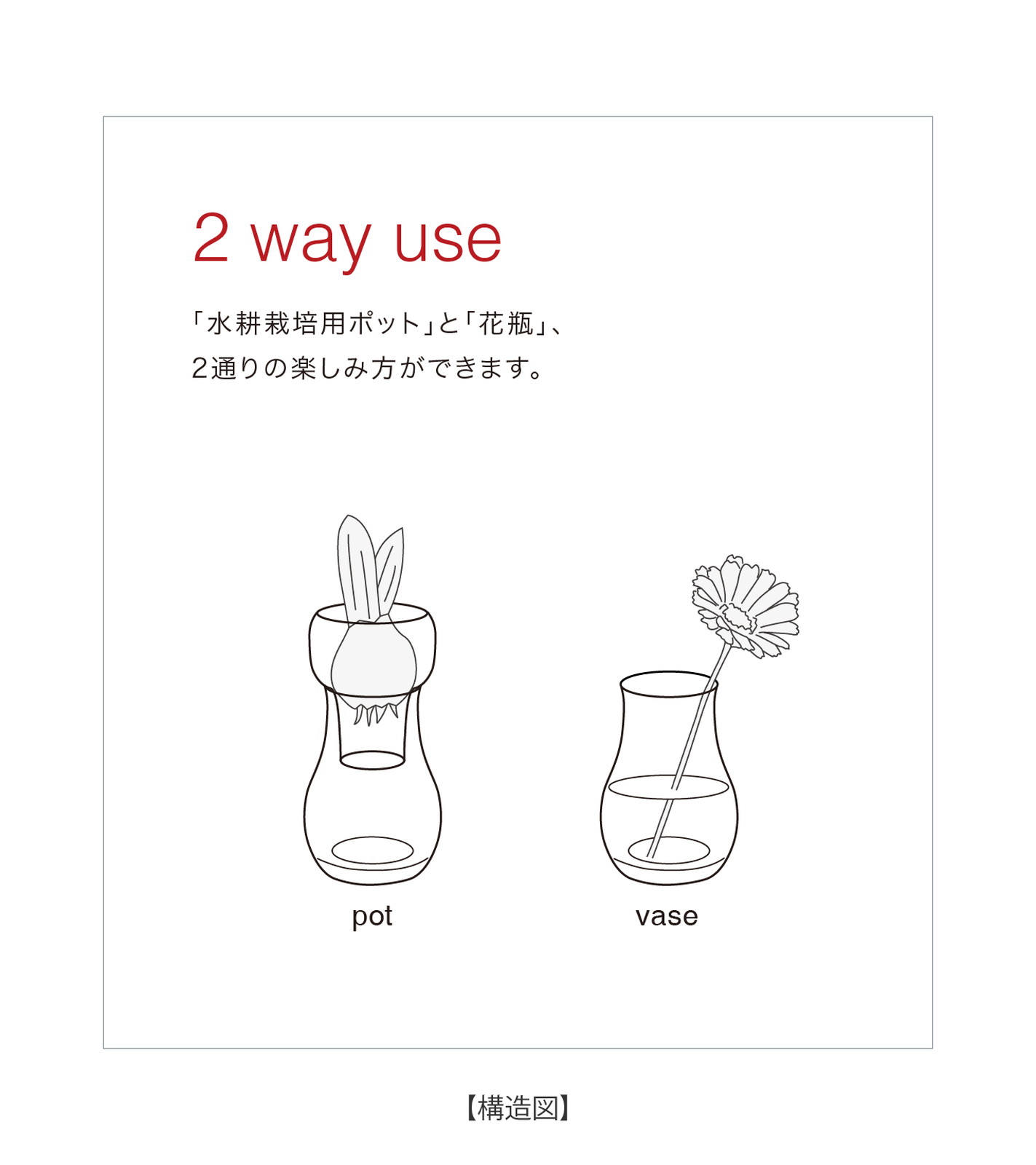 2 way use

「水耕栽培用ポット」と「花瓶」、
2通りの楽しみ方ができます。

pot

vase

【構造図】